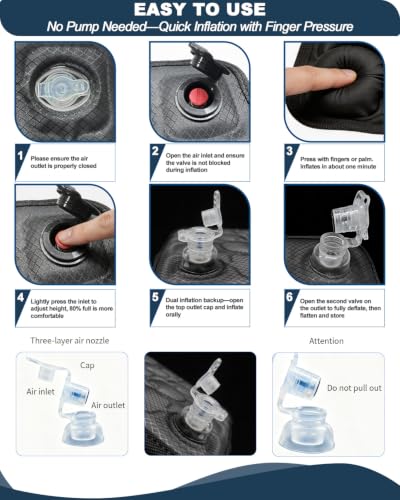 EASY TO USE
No Pump Needed—Quick Inflation with Finger Pressure

1
Please ensure the air outlet is properly closed

2
Open the air inlet and ensure the valve is not blocked during inflation

3
Press with fingers or palm. Inflates in about one minute

4
Lightly press the inlet to adjust height, 80% full is more comfortable

5
Dual inflation backup—open the top outlet cap and inflate orally

6
Open the second valve on the outlet to fully deflate, then flatten and store

Three-layer air nozzle

Cap

Air inlet

Air outlet

Attention

Do not pull out