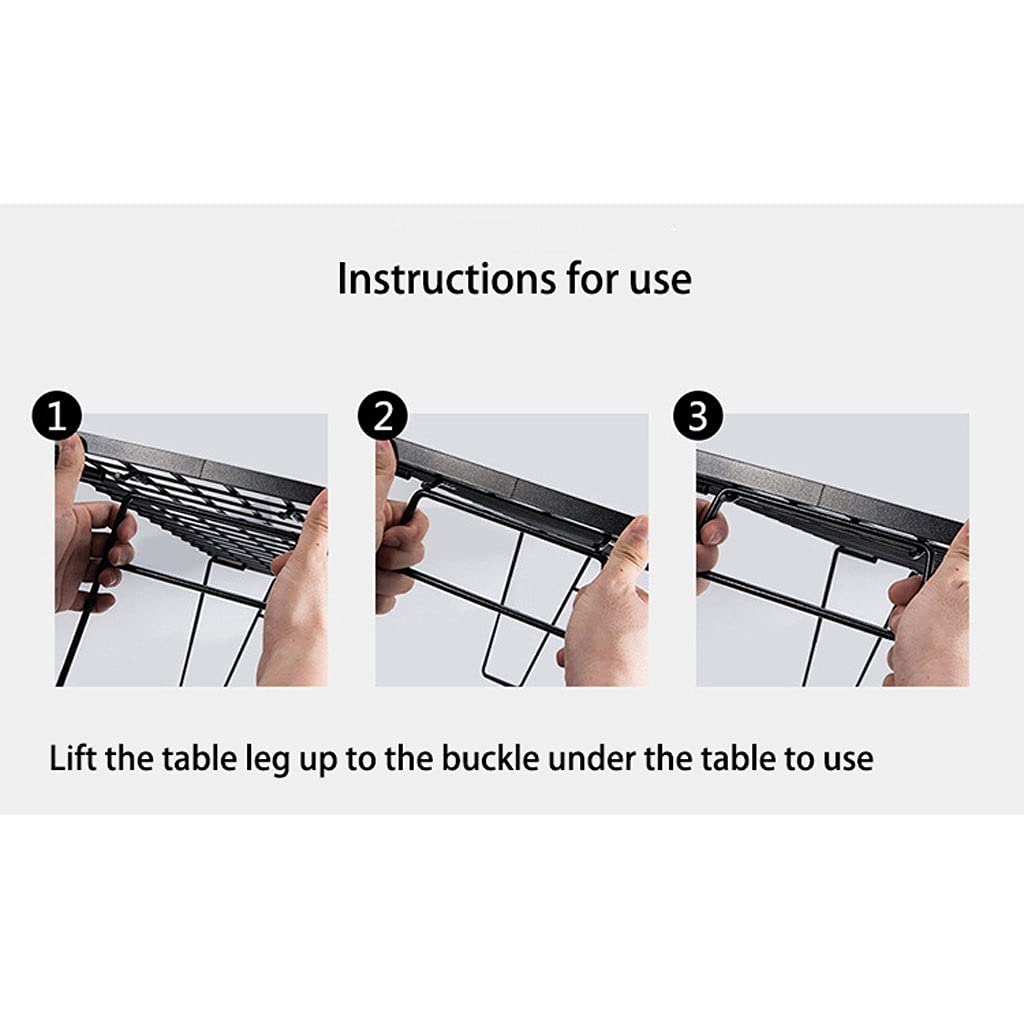 Instructions for use

1

2

3

Lift the table leg up to the buckle under the table to use