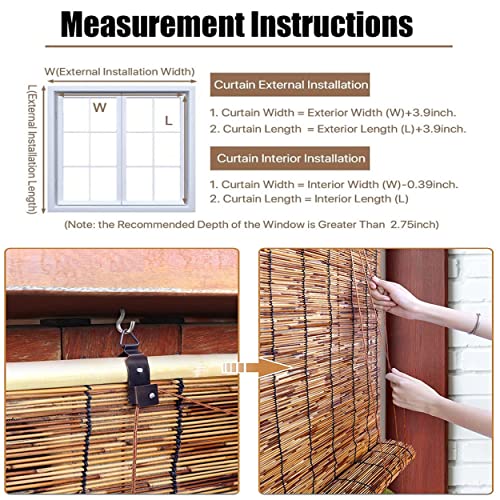 Measurement Instructions

W(External Installation Width)

L(External Installation Length)

W

L

Curtain External Installation

1. Curtain Width = Exterior Width (W)+3.9inch.
2. Curtain Length = Exterior Length (L)+3.9inch.

Curtain Interior Installation

1. Curtain Width = Interior Width (W)-0.39inch.
2. Curtain Length = Interior Length (L)

(Note: the Recommended Depth of the Window is Greater Than 2.75inch)