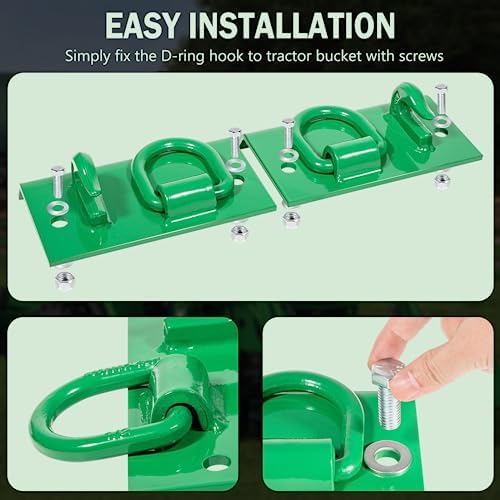 EASY INSTALLATION
Simply fix the D-ring hook to tractor bucket with screws