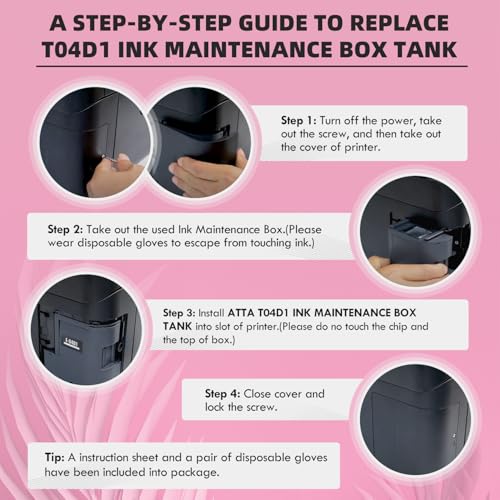 A STEP-BY-STEP GUIDE TO REPLACE T04D1 INK MAINTENANCE BOX TANK

Step 1: Turn off the power, take out the screw, and then take out the cover of printer.

Step 2: Take out the used Ink Maintenance Box.(Please wear disposable gloves to escape from touching ink.)

Step 3: Install ATTA T04D1 INK MAINTENANCE BOX TANK into slot of printer.(Please do no touch the chip and the top of box.)

Step 4: Close cover and lock the screw.

Tip: A instruction sheet and a pair of disposable gloves have been included into package.