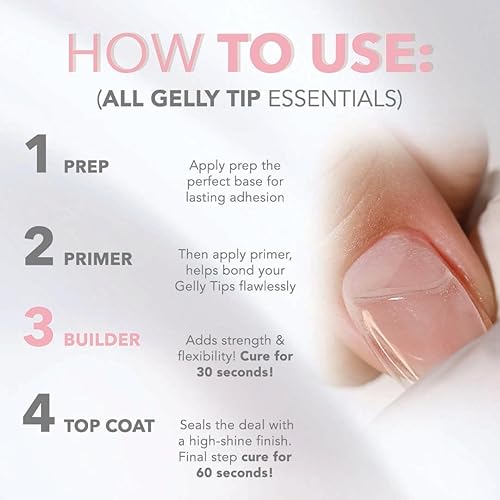 HOW TO USE:

(ALL GELLY TIP ESSENTIALS)

1 PREP

Apply prep the perfect base for lasting adhesion

2 PRIMER

Then apply primer, helps bond your Gelly Tips flawlessly

3 BUILDER

Adds strength & flexibility! Cure for 30 seconds!

4 TOP COAT

Seals the deal with a high-shine finish. Final step cure for 60 seconds!