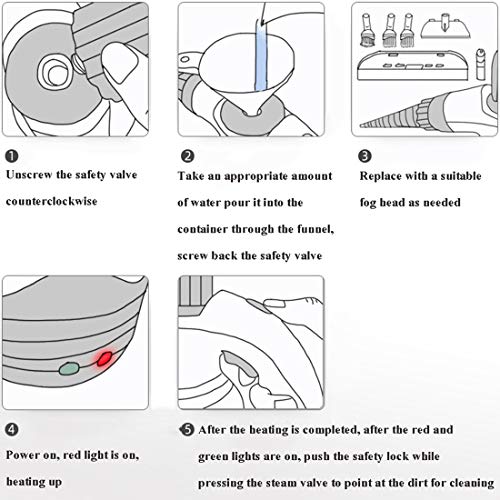 ❶
Unscrew the safety valve counterclockwise

❷
Take an appropriate amount of water pour it into the container through the funnel, screw back the safety valve

❸
Replace with a suitable fog head as needed

❹
Power on, red light is on, heating up

❺ After the heating is completed, after the red and green lights are on, push the safety lock while pressing the steam valve to point at the dirt for cleaning