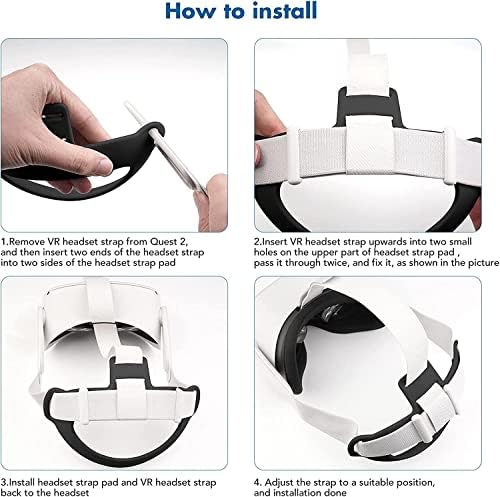 How to install

1.Remove VR headset strap from Quest 2, and then insert two ends of the headset strap into two sides of the headset strap pad

2.Insert VR headset strap upwards into two small holes on the upper part of headset strap pad , pass it through twice, and fix it, as shown in the picture

3.Install headset strap pad and VR headset strap back to the headset

4. Adjust the strap to a suitable position, and installation done