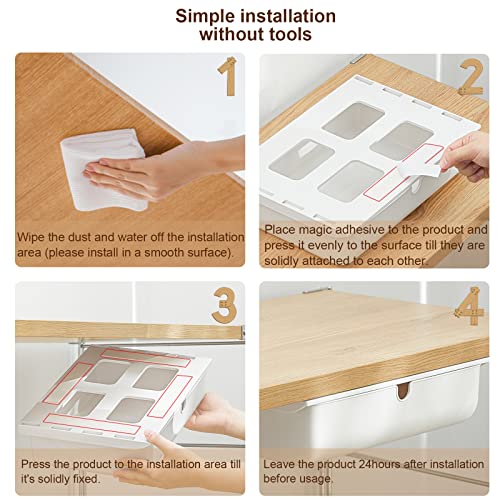 Simple installation without tools

1

Wipe the dust and water off the installation area (please install in a smooth surface).

2

Place magic adhesive to the product and press it evenly to the surface till they are solidly attached to each other.

3

Press the product to the installation area till it's solidly fixed.

4

Leave the product 24hours after installation before usage.