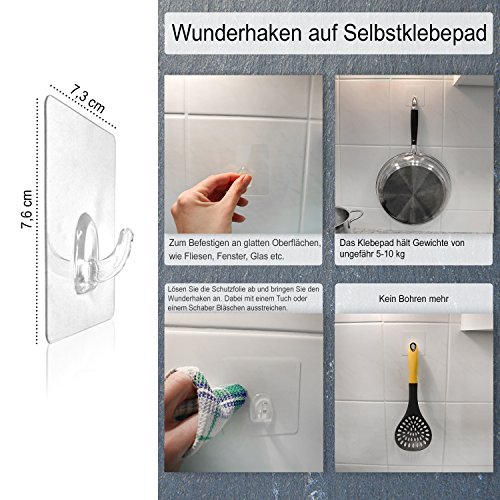 7,3 cm

7,6 cm

Wunderhaken auf Selbstklebepad

Zum Befestigen an glatten Oberflächen, wie Fliesen, Fenster, Glas etc.

Das Klebepad hält Gewichte von ungefähr 5-10 kg

Lösen Sie die Schutzfolie ab und bringen Sie den Wunderhaken an. Dabei mit einem Tuch oder einem Schaber Bläschen ausstreichen.

Kein Bohren mehr