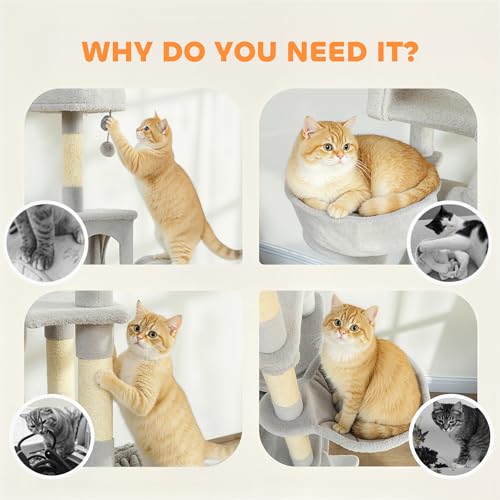 WHY DO YOU NEED IT?