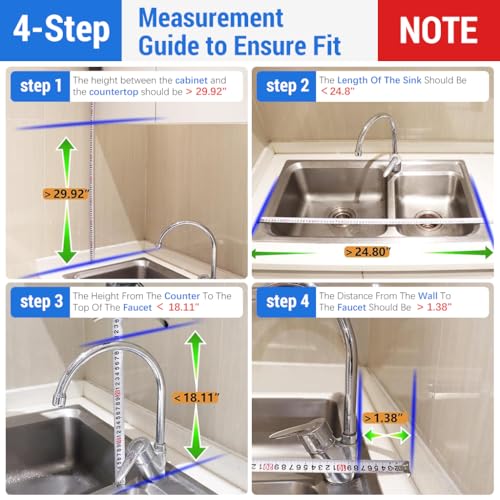 4-Step Measurement Guide to Ensure Fit NOTE

step 1 The height between the cabinet and the countertop should be > 29.92"

> 29.92"

step 2 The Length Of The Sink Should Be < 24.8"

> 24.80"

step 3 The Height From The Counter To The Top Of The Faucet < 18.11"

< 18.11"

step 4 The Distance From The Wall To The Faucet Should Be > 1.38"

> 1.38"