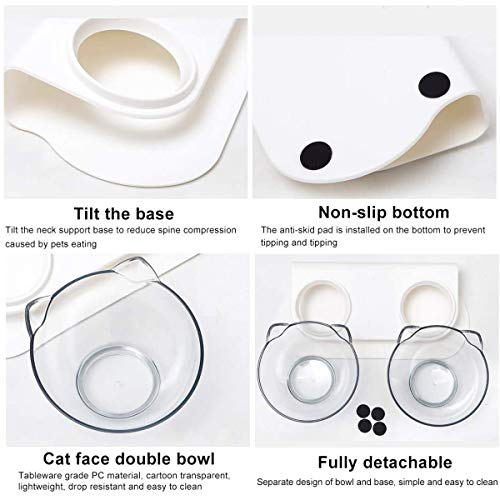 Tilt the base
Tilt the neck support base to reduce spine compression caused by pets eating

Non-slip bottom
The anti-skid pad is installed on the bottom to prevent tipping and tipping

Cat face double bowl
Tableware grade PC material, cartoon transparent, lightweight, drop resistant and easy to clean

Fully detachable
Separate design of bowl and base, simple and easy to clean