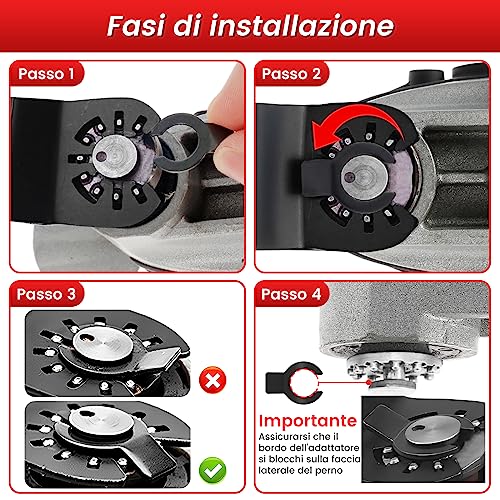 Fasi di installazione

Passo 1

Passo 2

Passo 3

Passo 4

Importante
Assicurarsi che il bordo dell'adattatore si blocchi sulla faccia laterale del perno