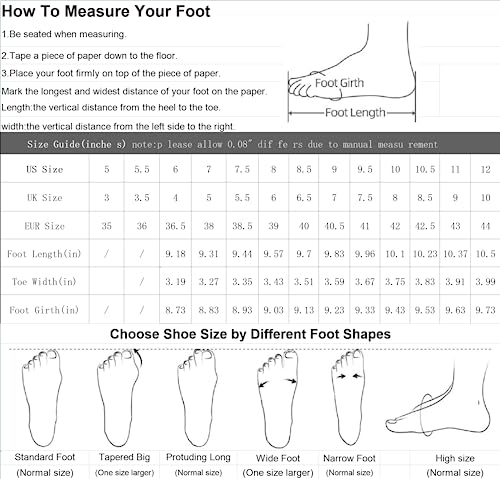 How To Measure Your Foot

1.Be seated when measuring.

2.Tape a piece of paper down to the floor.

3.Place your foot firmly on top of the piece of paper.

Mark the longest and widest distance of your foot on the paper.

Length:the vertical distance from the heel to the toe.

width:the vertical distance from the left side to the right.

Foot Girth

Foot Length

Size Guide(inche s) note:p lease allow 0.08" dif fe rs due to manual measu rement

| US Size | 5 | 5.5 | 6 | 7 | 7.5 | 8 | 8.5 | 9 | 9.5 | 10 | 10.5 | 11 | 12 |
|---|---|---|---|---|---|---|---|---|---|---|---|---|---|
| UK Size | 3 | 3.5 | 4 | 5 | 5.5 | 6 | 6.5 | 7 | 7.5 | 8 | 8.5 | 9 | 10 |
| EUR Size | 35 | 36 | 36.5 | 38 | 38.5 | 39 | 40 | 40.5 | 41 | 42 | 42.5 | 43 | 44 |
| Foot Length(in) | / | / | 9.18 | 9.31 | 9.44 | 9.57 | 9.7 | 9.83 | 9.96 | 10.1 | 10.23 | 10.37 | 10.5 |
| Toe Width(in) | | / | 3.19 | 3.27 | 3.35 | 3.43 | 3.51 | 3.59 | 3.67 | 3.75 | 3.83 | 3.91 | 3.99 |
| Foot Girth(in) | / | / | 8.73 | 8.83 | 8.93 | 9.03 | 9.13 | 9.23 | 9.33 | 9.43 | 9.53 | 9.63 | 9.73 |

Choose Shoe Size by Different Foot Shapes

Standard Foot (Normal size)

Tapered Big (One size larger)

Protuding Long (Normal size)

Wide Foot (One size larger)

Narrow Foot (Normal size)

High size (Normal size)