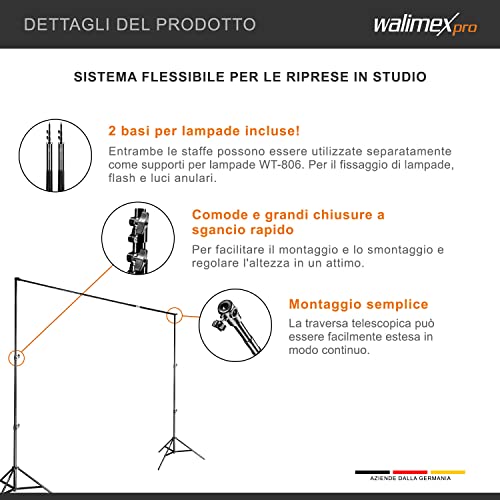 DETTAGLI DEL PRODOTTO

walimex pro

SISTEMA FLESSIBILE PER LE RIPRESE IN STUDIO

2 basi per lampade incluse!

Entrambe le staffe possono essere utilizzate separatamente come supporti per lampade WT-806. Per il fissaggio di lampade, flash e luci anulari.

Comode e grandi chiusure a sgancio rapido

Per facilitare il montaggio e lo smontaggio e regolare l'altezza in un attimo.

Montaggio semplice

La traversa telescopica può essere facilmente estesa in modo continuo.

AZIENDE DALLA GERMANIA