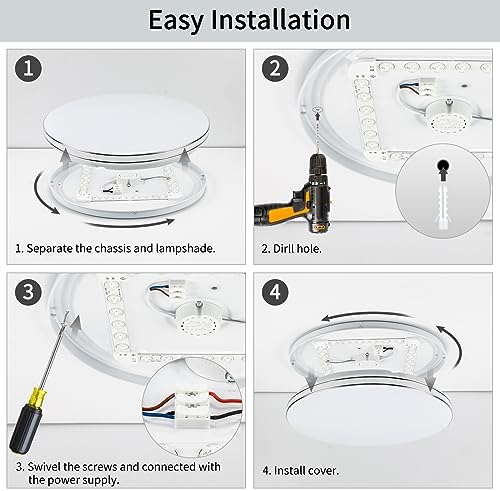 Easy Installation

1

1. Separate the chassis and lampshade.

2

2. Dirll hole.

3

3. Swivel the screws and connected with the power supply.

4

4. Install cover.