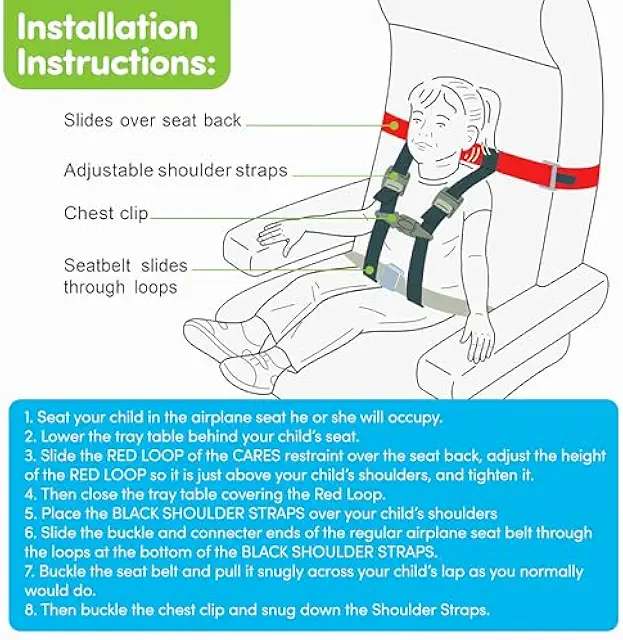 Installation Instructions:

Slides over seat back

Adjustable shoulder straps

Chest clip

Seatbelt slides through loops

1. Seat your child in the airplane seat he or she will occupy.
2. Lower the tray table behind your child's seat.
3. Slide the RED LOOP of the CARES restraint over the seat back, adjust the height of the RED LOOP so it is just above your child's shoulders, and tighten it.
4. Then close the tray table covering the Red Loop.
5. Place the BLACK SHOULDER STRAPS over your child's shoulders
6. Slide the buckle and connecter ends of the regular airplane seat belt through the loops at the bottom of the BLACK SHOULDER STRAPS.
7. Buckle the seat belt and pull it snugly across your child's lap as you normally would do.
8. Then buckle the chest clip and snug down the Shoulder Straps.