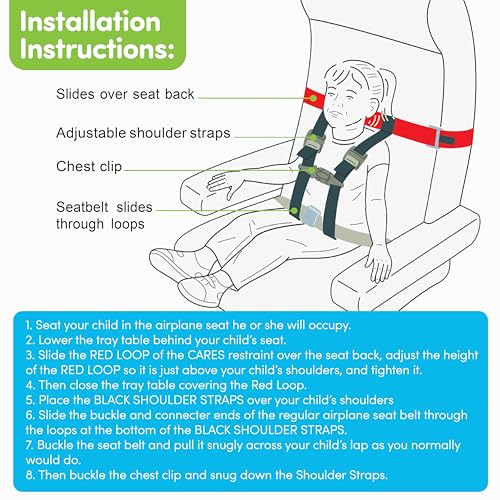 Installation Instructions:

Slides over seat back

Adjustable shoulder straps

Chest clip

Seatbelt slides through loops

1. Seat your child in the airplane seat he or she will occupy.
2. Lower the tray table behind your child's seat.
3. Slide the RED LOOP of the CARES restraint over the seat back, adjust the height of the RED LOOP so it is just above your child's shoulders, and tighten it.
4. Then close the tray table covering the Red Loop.
5. Place the BLACK SHOULDER STRAPS over your child's shoulders
6. Slide the buckle and connecter ends of the regular airplane seat belt through the loops at the bottom of the BLACK SHOULDER STRAPS.
7. Buckle the seat belt and pull it snugly across your child's lap as you normally would do.
8. Then buckle the chest clip and snug down the Shoulder Straps.