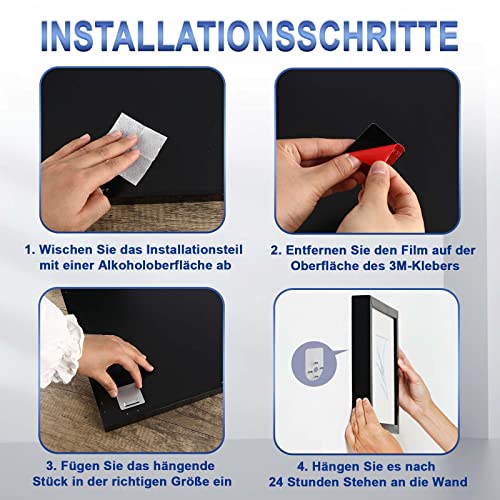 INSTALLATIONSSCHRITTE

1. Wischen Sie das Installationsteil mit einer Alkoholoberfläche ab

2. Entfernen Sie den Film auf der Oberfläche des 3M-Klebers

3. Fügen Sie das hängende Stück in der richtigen Größe ein

4. Hängen Sie es nach 24 Stunden Stehen an die Wand