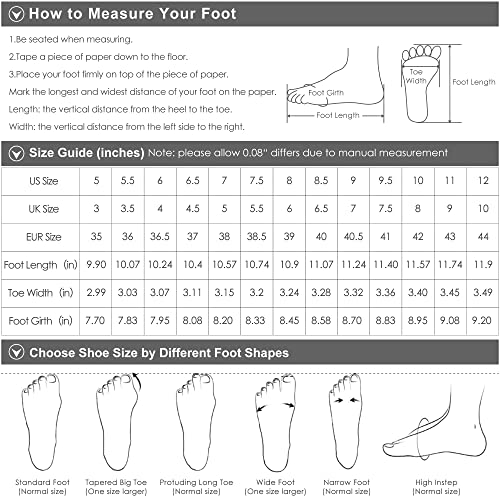 How to Measure Your Foot

1.Be seated when measuring.

2.Tape a piece of paper down to the floor.

3.Place your foot firmly on top of the piece of paper.

Mark the longest and widest distance of your foot on the paper.

Length: the vertical distance from the heel to the toe.

Width: the vertical distance from the left side to the right.

Foot Girth

Foot Length

Toe Width

Foot Length

Size Guide (inches) Note: please allow 0.08" differs due to manual measurement

| US Size | 5 | 5.5 | 6 | 6.5 | 7 | 7.5 | 8 | 8.5 | 9 | 9.5 | 10 | 11 | 12 |
|---|---|---|---|---|---|---|---|---|---|---|---|---|---|
| UK Size | 3 | 3.5 | 4 | 4.5 | 5 | 5.5 | 6 | 6.5 | 7 | 7.5 | 8 | 9 | 10 |
| EUR Size | 35 | 36 | 36.5 | 37 | 38 | 38.5 | 39 | 40 | 40.5 | 41 | 42 | 43 | 44 |
| Foot Length (in) | 9.90 | 10.07 | 10.24 | 10.4 | 10.57 | 10.74 | 10.9 | 11.07 | 11.24 | 11.40 | 11.57 | 11.74 | 11.9 |
| Toe Width (in) | 2.99 | 3.03 | 3.07 | 3.11 | 3.15 | 3.2 | 3.24 | 3.28 | 3.32 | 3.36 | 3.40 | 3.45 | 3.49 |
| Foot Girth (in) | 7.70 | 7.83 | 7.95 | 8.08 | 8.20 | 8.33 | 8.45 | 8.58 | 8.70 | 8.83 | 8.95 | 9.08 | 9.20 |

Choose Shoe Size by Different Foot Shapes

Standard Foot (Normal size)

Tapered Big Toe (One size larger)

Protuding Long Toe (Normal size)

Wide Foot (One size larger)

Narrow Foot (Normal size)

High Instep (Normal size)