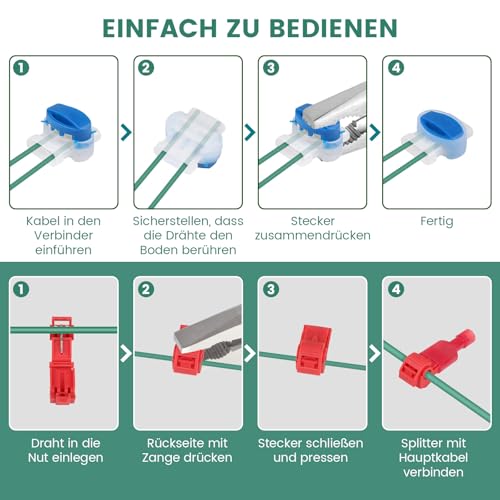 EINFACH ZU BEDIENEN

1
Kabel in den Verbinder einführen

2
Sicherstellen, dass die Drähte den Boden berühren

3
Stecker zusammendrücken

4
Fertig

1
Draht in die Nut einlegen

2
Rückseite mit Zange drücken

3
Stecker schließen und pressen

4
Splitter mit Hauptkabel verbinden