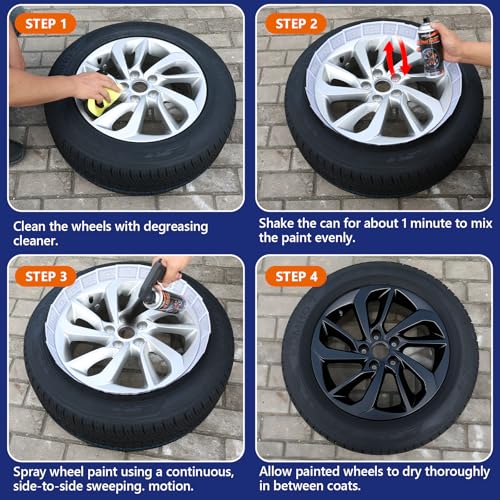 STEP 1

Clean the wheels with degreasing cleaner.

STEP 2

Shake the can for about 1 minute to mix the paint evenly.

STEP 3

Spray wheel paint using a continuous, side-to-side sweeping. motion.

STEP 4

Allow painted wheels to dry thoroughly in between coats.