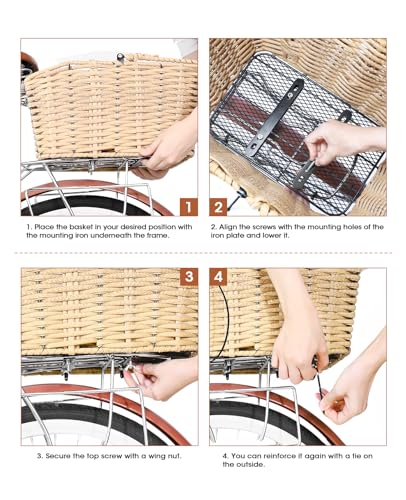 1

2

1. Place the basket in your desired position with the mounting iron underneath the frame.

2. Align the screws with the mounting holes of the iron plate and lower it.

3

4

3. Secure the top screw with a wing nut.

4. You can reinforce it again with a tie on the outside.