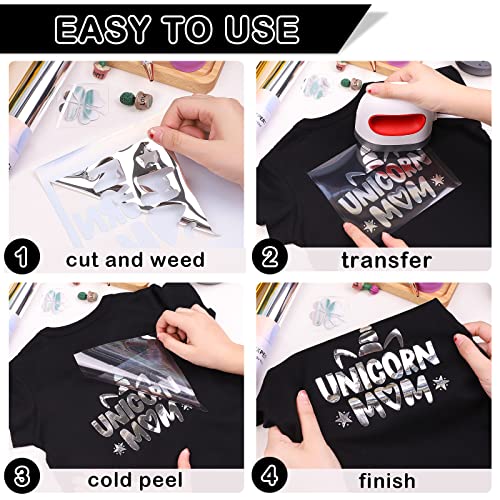 EASY TO USE

1 cut and weed

UNICORN MOM

2 transfer

UNICORN MOM

3 cold peel

UNICORN MOM

4 finish