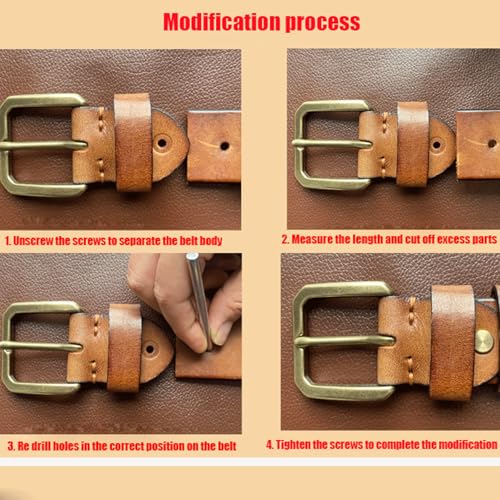 Modification process

1. Unscrew the screws to separate the belt body

2. Measure the length and cut off excess parts

3. Re drill holes in the correct position on the belt

4. Tighten the screws to complete the modification