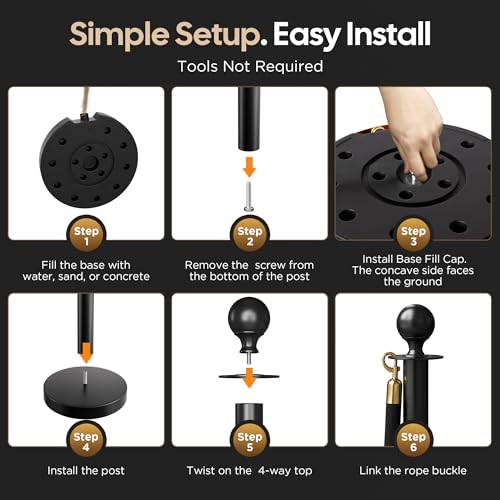 Simple Setup. Easy Install

Tools Not Required

Step 1

Fill the base with water, sand, or concrete

Step 2

Remove the screw from the bottom of the post

Step 3

Install Base Fill Cap. The concave side faces the ground

Step 4

Install the post

Step 5

Twist on the 4-way top

Step 6

Link the rope buckle