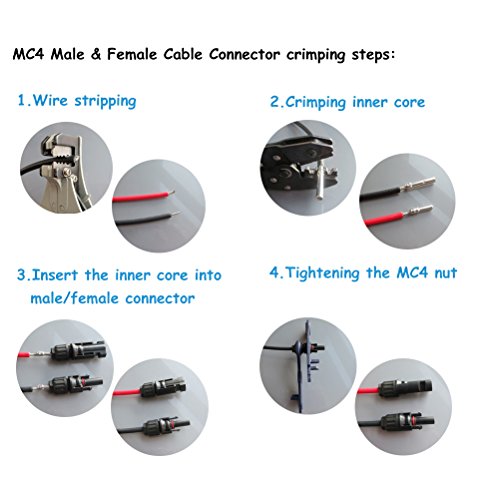 MC4 Male & Female Cable Connector crimping steps:

1.Wire stripping

2.Crimping inner core

3.Insert the inner core into male/female connector

4.Tightening the MC4 nut