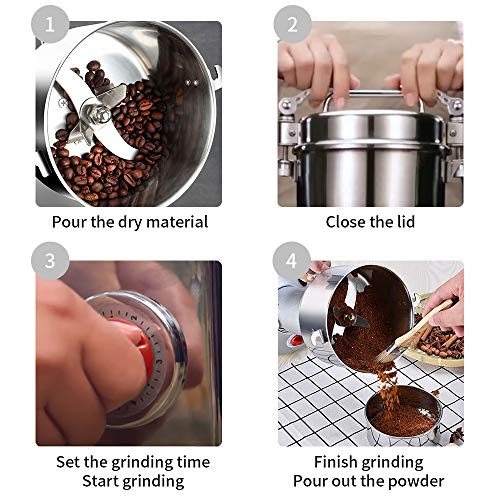 1

Pour the dry material

2

Close the lid

3

Set the grinding time
Start grinding

4

Finish grinding
Pour out the powder