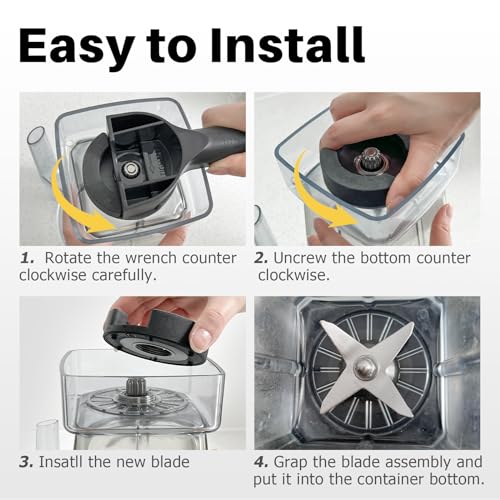 Easy to Install

1. Rotate the wrench counter clockwise carefully.

2. Uncrew the bottom counter clockwise.

3. Insatll the new blade

4. Grap the blade assembly and put it into the container bottom.