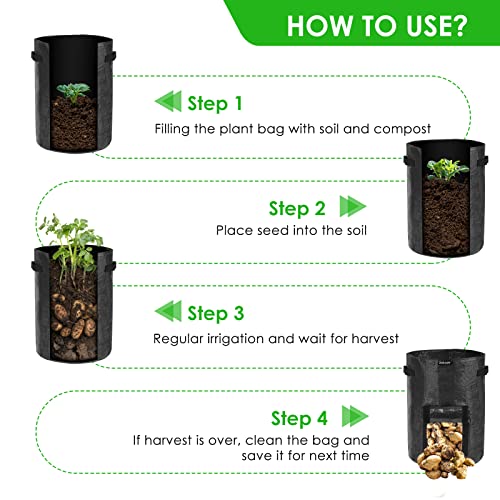 HOW TO USE?

Step 1
Filling the plant bag with soil and compost

Step 2
Place seed into the soil

Step 3
Regular irrigation and wait for harvest

Step 4
If harvest is over, clean the bag and save it for next time