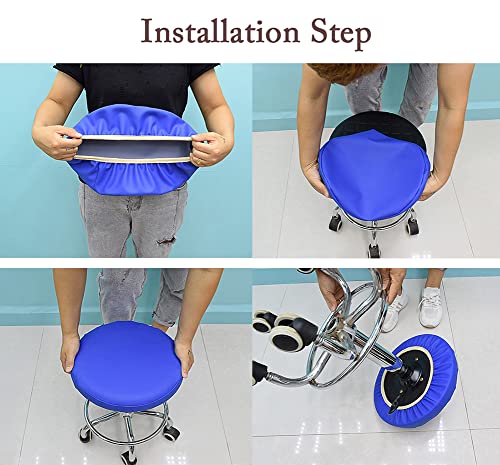 Installation Step