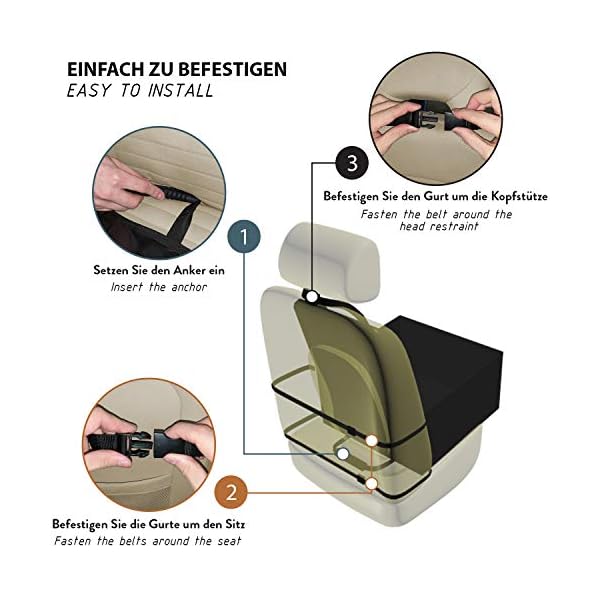 EINFACH ZU BEFESTIGEN
EASY TO INSTALL

3

Befestigen Sie den Gurt um die Kopfstütze
Fasten the belt around the head restraint

1

Setzen Sie den Anker ein
Insert the anchor

2

Befestigen Sie die Gurte um den Sitz
Fasten the belts around the seat