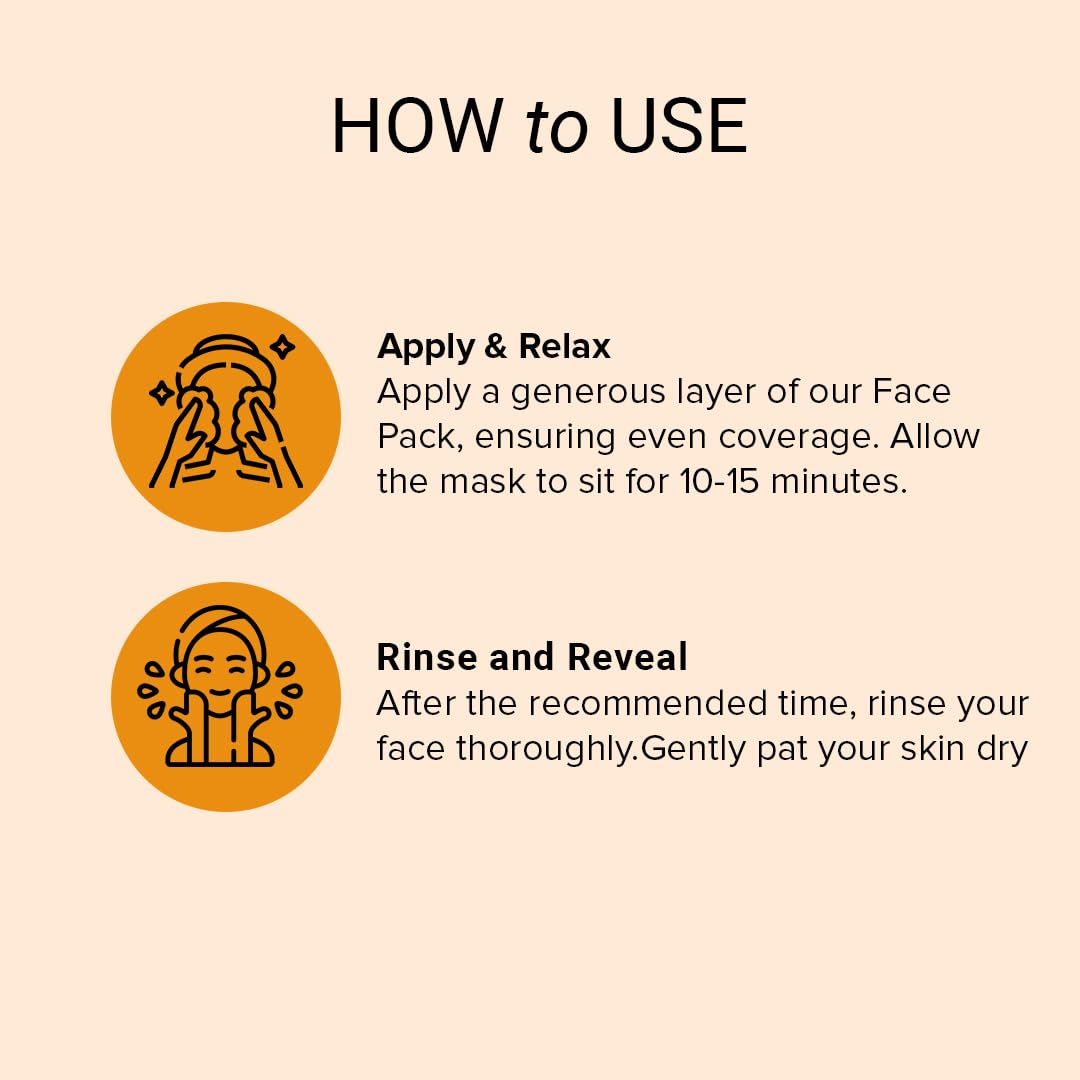 HOW to USE

Apply & Relax
Apply a generous layer of our Face Pack, ensuring even coverage. Allow the mask to sit for 10-15 minutes.

Rinse and Reveal
After the recommended time, rinse your face thoroughly.Gently pat your skin dry