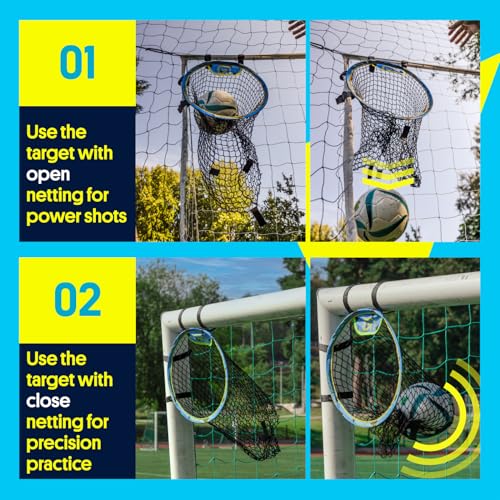 01

Use the target with open netting for power shots

02

Use the target with close netting for precision practice