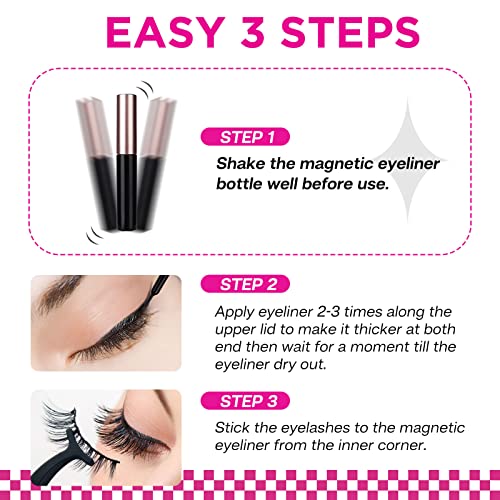 EASY 3 STEPS

STEP 1

Shake the magnetic eyeliner bottle well before use.

STEP 2

Apply eyeliner 2-3 times along the upper lid to make it thicker at both end then wait for a moment till the eyeliner dry out.

STEP 3

Stick the eyelashes to the magnetic eyeliner from the inner corner.