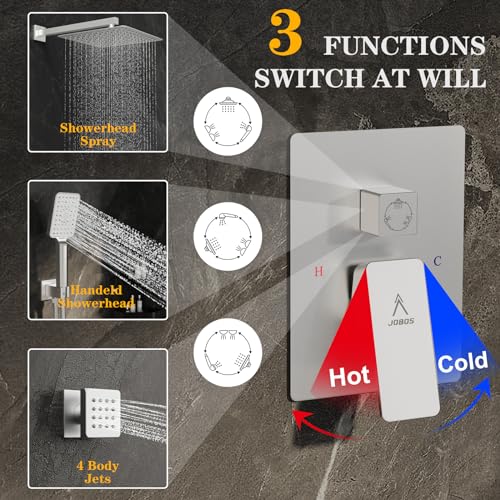 3 FUNCTIONS
SWITCH AT WILL

Showerhead Spray

Handeld Showerhead

4 Body Jets

H

C

JOBOS

Hot

Cold