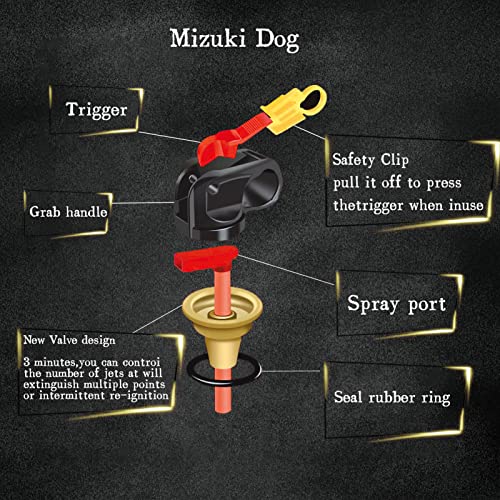 Mizuki Dog

Trigger

Safety Clip
pull it off to press thetrigger when inuse

Grab handle

Spray port

New Valve design

3 minutes,you can controi the number of jets at will extinguish multiple points or intermittent re-ignition

Seal rubber ring