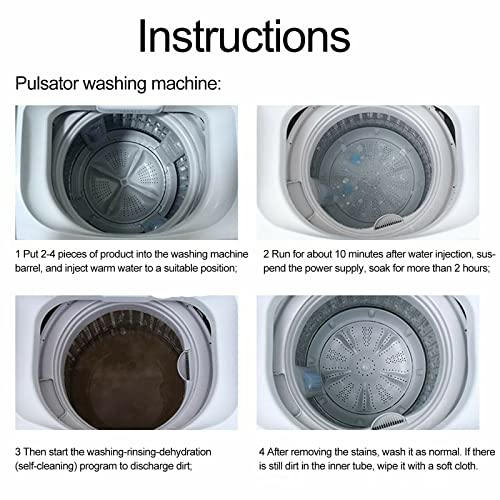 Instructions

Pulsator washing machine:

1 Put 2-4 pieces of product into the washing machine barrel, and inject warm water to a suitable position;

2 Run for about 10 minutes after water injection, suspend the power supply, soak for more than 2 hours;

3 Then start the washing-rinsing-dehydration (self-cleaning) program to discharge dirt;

4 After removing the stains, wash it as normal. If there is still dirt in the inner tube, wipe it with a soft cloth.