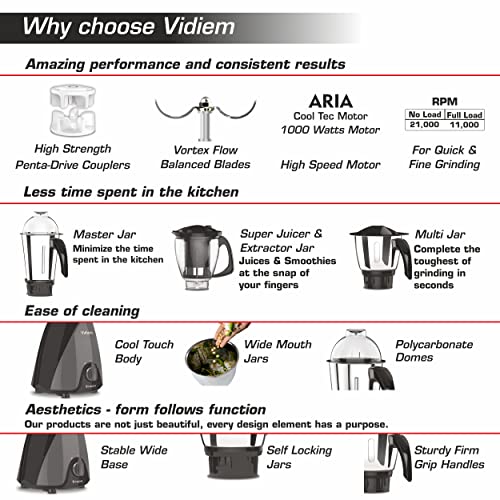 Why choose Vidiem

Amazing performance and consistent results

High Strength
Penta-Drive Couplers

Vortex Flow
Balanced Blades

ARIA
Cool Tec Motor
1000 Watts Motor

High Speed Motor

RPM

| No Load | Full Load |
|---|---|
| 21,000 | 11,000 |

For Quick &
Fine Grinding

Less time spent in the kitchen

Master Jar
Minimize the time spent in the kitchen

Super Juicer &
Extractor Jar
Juices & Smoothies at the snap of your fingers

Multi Jar
Complete the toughest of grinding in seconds

Ease of cleaning

Vidiem

Cool Touch
Body

Wide Mouth
Jars

Polycarbonate
Domes

Aesthetics - form follows function
Our products are not just beautiful, every design element has a purpose.

Stable Wide
Base

Self Locking
Jars

Sturdy Firm
Grip Handles