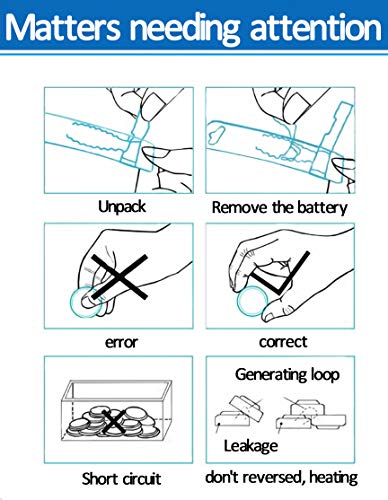 Matters needing attention

Unpack

Remove the battery

error

correct

Short circuit

Generating loop

Leakage

don't reversed, heating