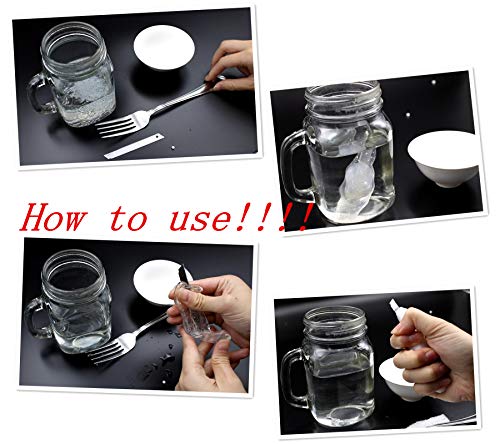 How to use!!!!