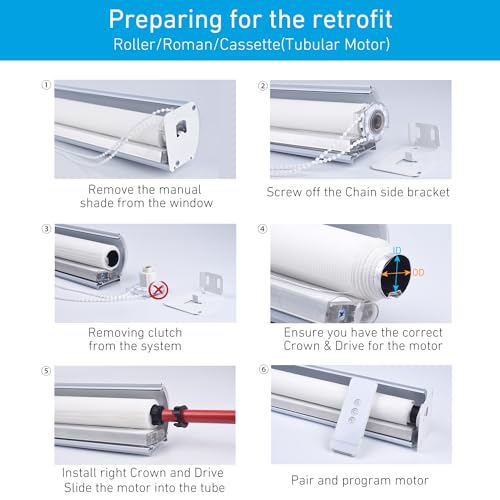 Preparing for the retrofit
Roller/Roman/Cassette(Tubular Motor)

①
Remove the manual shade from the window

②
Screw off the Chain side bracket

③
Removing clutch from the system

④
ID
OD
Ensure you have the correct Crown & Drive for the motor

⑤
Install right Crown and Drive Slide the motor into the tube

⑥
Pair and program motor