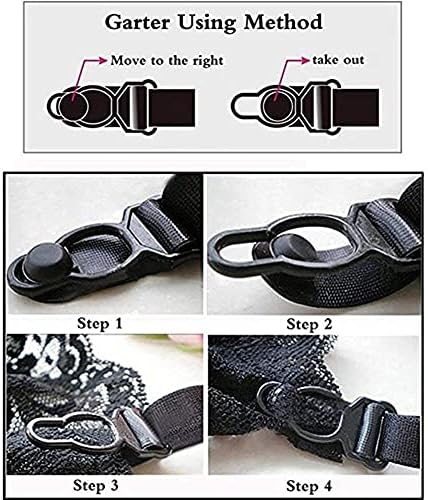 Garter Using Method

Move to the right

take out

Step 1

Step 2

Step 3

Step 4