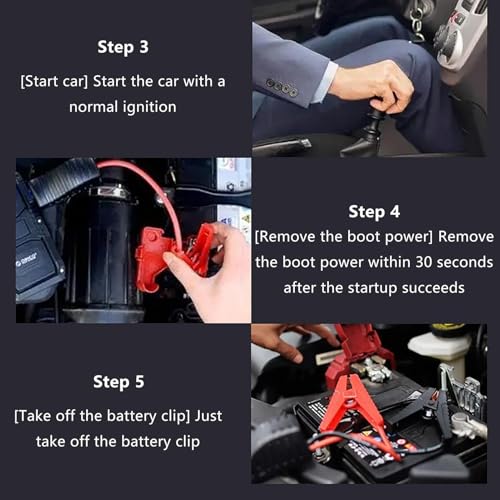 Step 3

[Start car] Start the car with a normal ignition

Step 4

[Remove the boot power] Remove the boot power within 30 seconds after the startup succeeds

Step 5

[Take off the battery clip] Just take off the battery clip