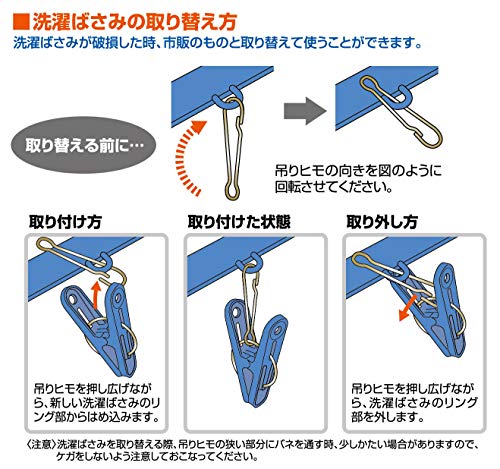 ■洗濯ばさみの取り替え方
洗濯ばさみが破損した時、市販のものと取り替えて使うことができます。

取り替える前に…

吊りヒモの向きを図のように回転させてください。

取り付け方

吊りヒモを押し広げながら、新しい洗濯ばさみのリング部からはめ込みます。

取り付けた状態

取り外し方

吊りヒモを押し広げながら、洗濯ばさみのリング部を外します。

〈注意〉洗濯ばさみを取り替える際、吊りヒモの狭い部分にバネを通す時、少しかたい場合がありますので、ケガをしないよう注意しておこなってください。