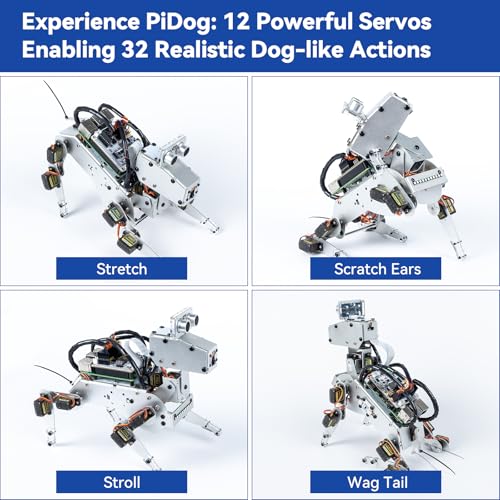 Experience PiDog: 12 Powerful Servos Enabling 32 Realistic Dog-like Actions

Stretch

Scratch Ears

Stroll

Wag Tail