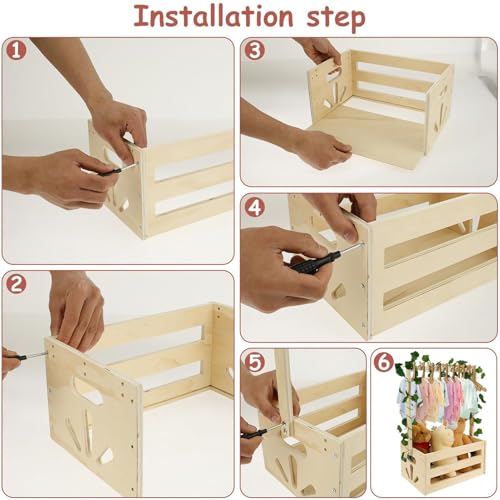 Installation step

1

3

4

2

5

6