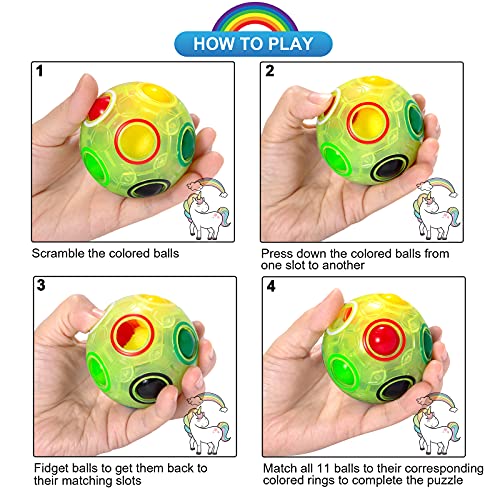 HOW TO PLAY

1

Scramble the colored balls

2

Press down the colored balls from one slot to another

3

Fidget balls to get them back to their matching slots

4

Match all 11 balls to their corresponding colored rings to complete the puzzle