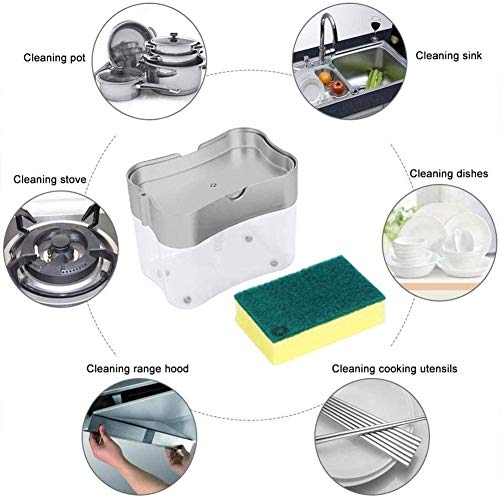 Cleaning pot

Cleaning sink

Cleaning stove

Cleaning dishes

Cleaning range hood

Cleaning cooking utensils